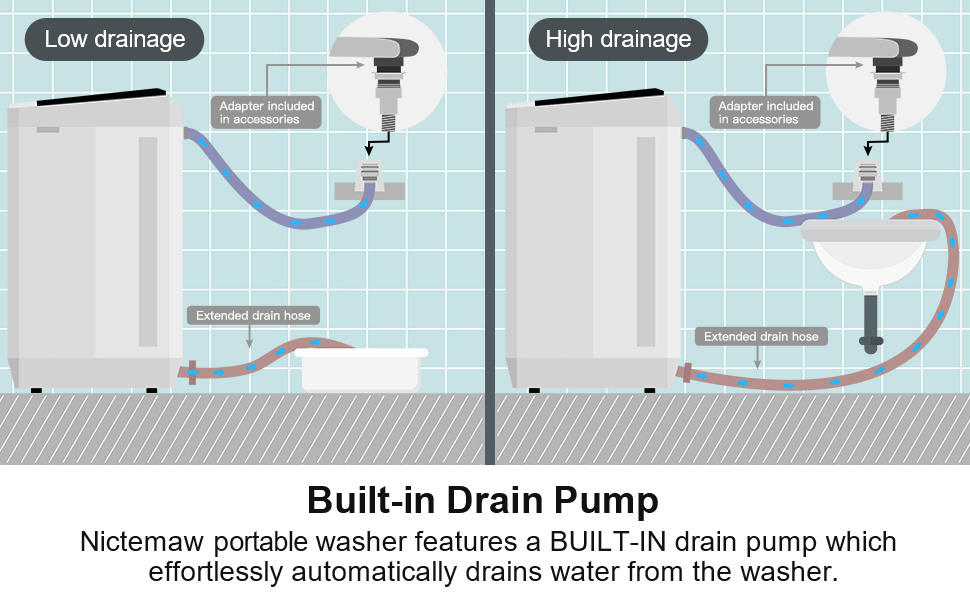 Low drainage

Adapter included in accessories

Extended drain hose

High drainage

Adapter included in accessories

Extended drain hose

Built-in Drain Pump

Nictemaw portable washer features a BUILT-IN drain pump which effortlessly automatically drains water from the washer.